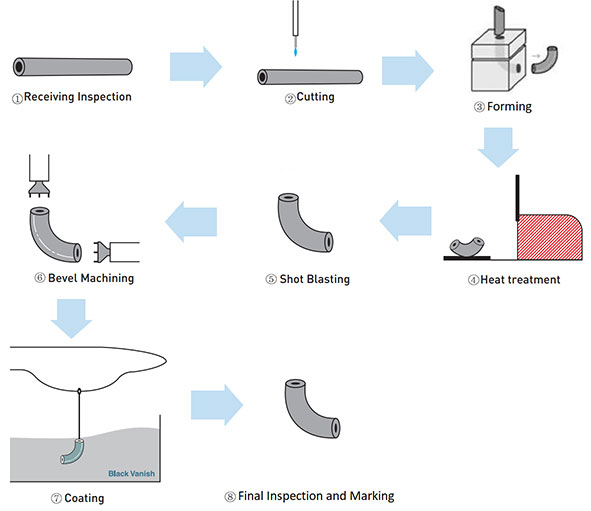 ①Receiving Inspection

②Cutting

③ Forming

④Heat treatment

⑤ Shot Blasting

⑥ Bevel Machining

Black Vanish

⑦ Coating

⑧ Final Inspection and Marking